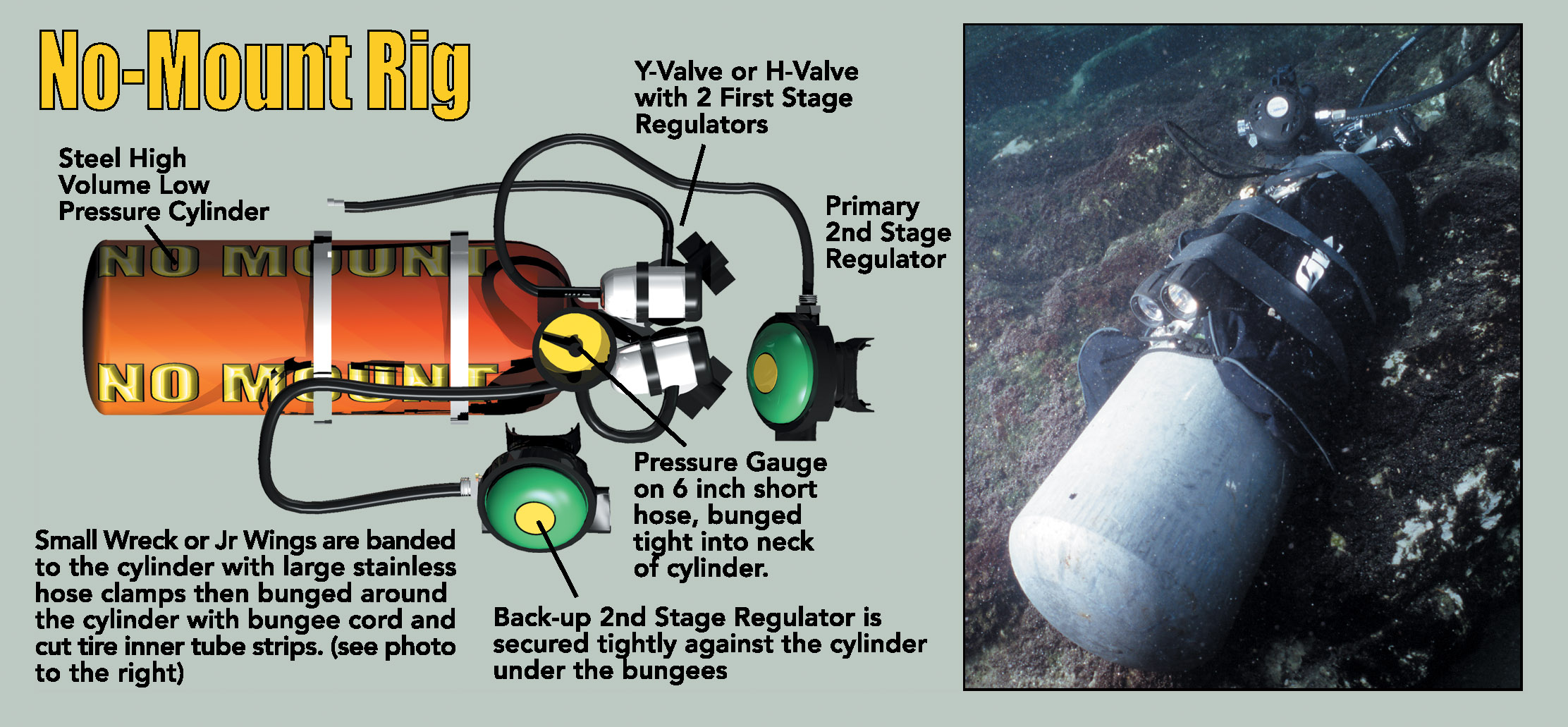 No-Mount Rig

Steel High Volume Low Pressure Cylinder

NO MOUNT

NO MOUNT

Y-Valve or H-Valve with 2 First Stage Regulators

Primary 2nd Stage Regulator

Pressure Gauge on 6 inch short hose, bunged tight into neck of cylinder.

Small Wreck or Jr Wings are banded to the cylinder with large stainless hose clamps then bunged around the cylinder with bungee cord and cut tire inner tube strips. (see photo to the right)

Back-up 2nd Stage Regulator is secured tightly against the cylinder under the bungees