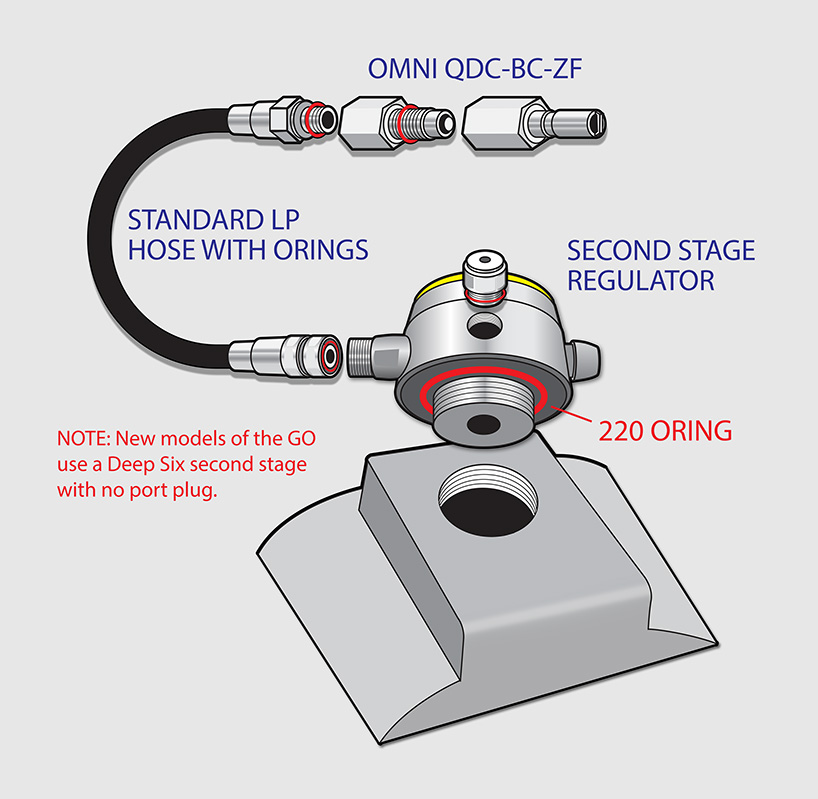 OMNI QDC-BC-ZF

STANDARD LP HOSE WITH ORINGS

SECOND STAGE REGULATOR

220 ORING

NOTE: New models of the GO use a Deep Six second stage with no port plug.