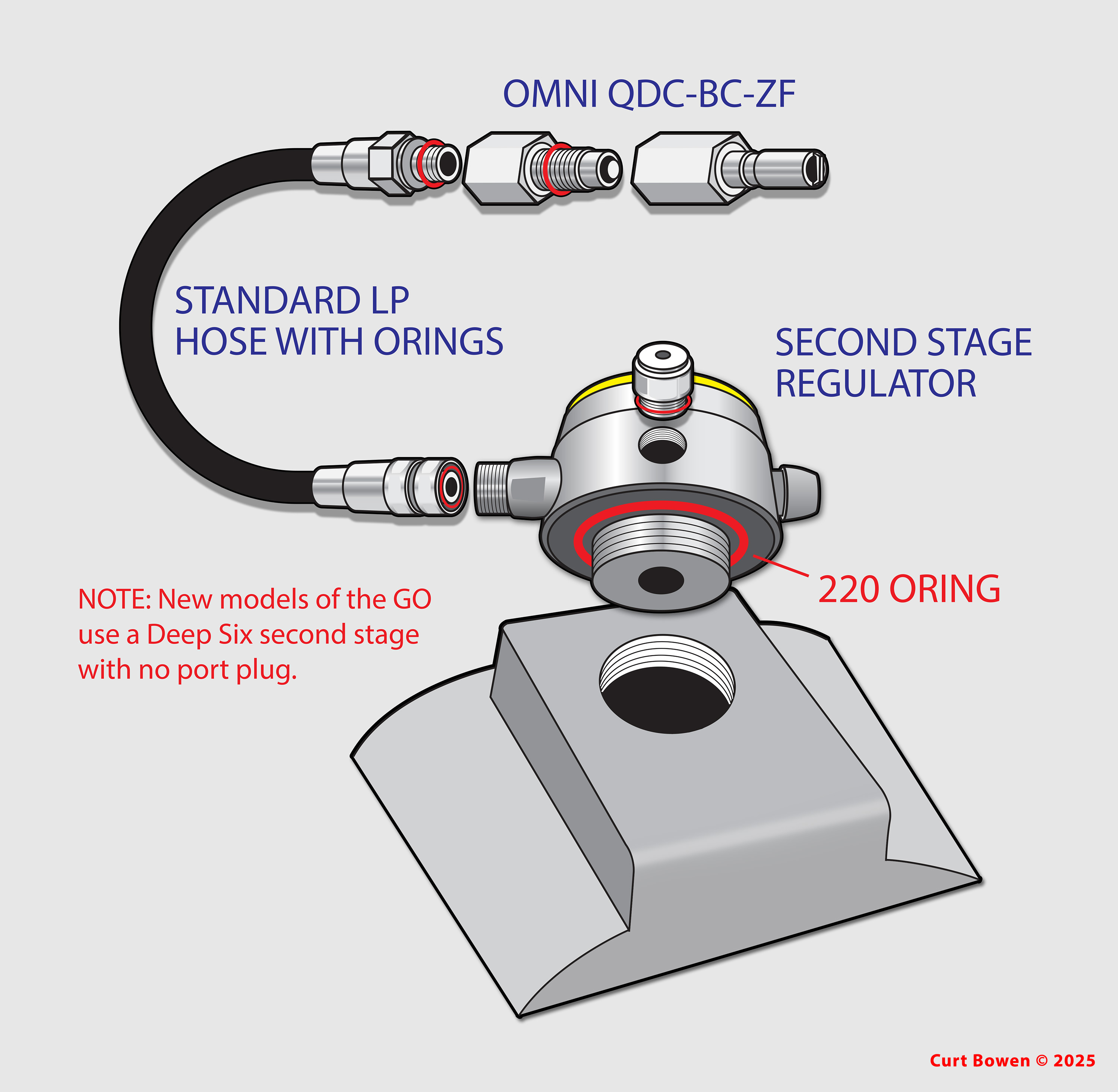 OMNI QDC-BC-ZF

STANDARD LP HOSE WITH ORINGS

SECOND STAGE REGULATOR

220 ORING

NOTE: New models of the GO use a Deep Six second stage with no port plug.

Curt Bowen © 2025